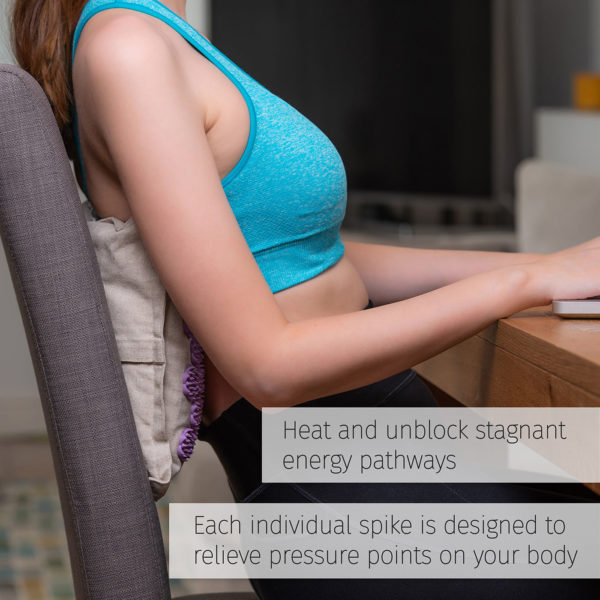 Heat and unblock stagnant energy pathways

Each individual spike is designed to relieve pressure points on your body